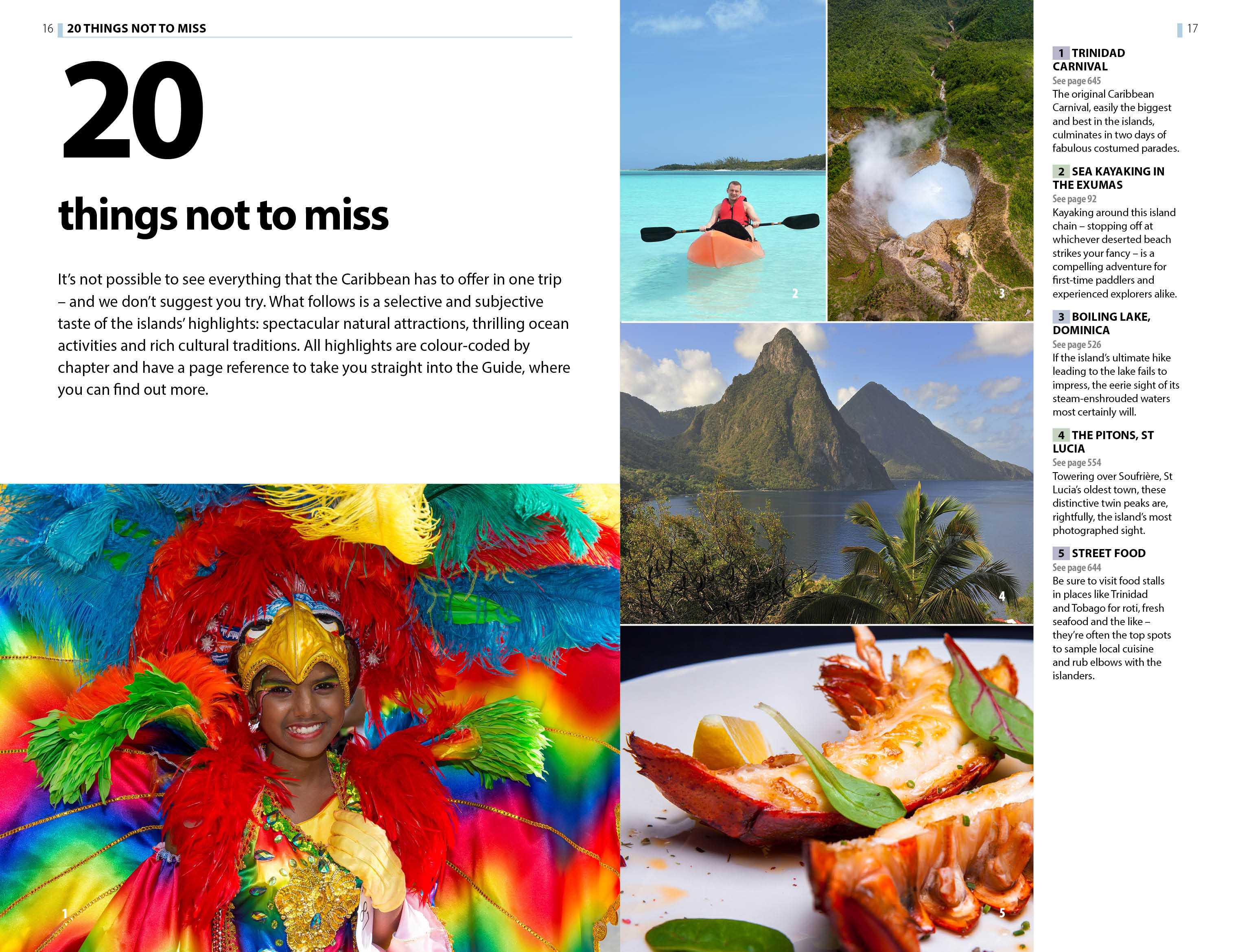 16 20 THINGS NOT TO MISS

20

things not to miss

It's not possible to see everything that the Caribbean has to offer in one trip – and we don't suggest you try. What follows is a selective and subjective taste of the islands' highlights: spectacular natural attractions, thrilling ocean activities and rich cultural traditions. All highlights are colour-coded by chapter and have a page reference to take you straight into the Guide, where you can find out more.

1

2

3

4

5

17

1 TRINIDAD CARNIVAL
See page 645
The original Caribbean Carnival, easily the biggest and best in the islands, culminates in two days of fabulous costumed parades.

2 SEA KAYAKING IN THE EXUMAS
See page 92
Kayaking around this island chain – stopping off at whichever deserted beach strikes your fancy – is a compelling adventure for first-time paddlers and experienced explorers alike.

3 BOILING LAKE, DOMINICA
See page 526
If the island's ultimate hike leading to the lake fails to impress, the eerie sight of its steam-enshrouded waters most certainly will.

4 THE PITONS, ST LUCIA
See page 554
Towering over Soufrière, St Lucia's oldest town, these distinctive twin peaks are, rightfully, the island's most photographed sight.

5 STREET FOOD
See page 644
Be sure to visit food stalls in places like Trinidad and Tobago for roti, fresh seafood and the like – they're often the top spots to sample local cuisine and rub elbows with the islanders.